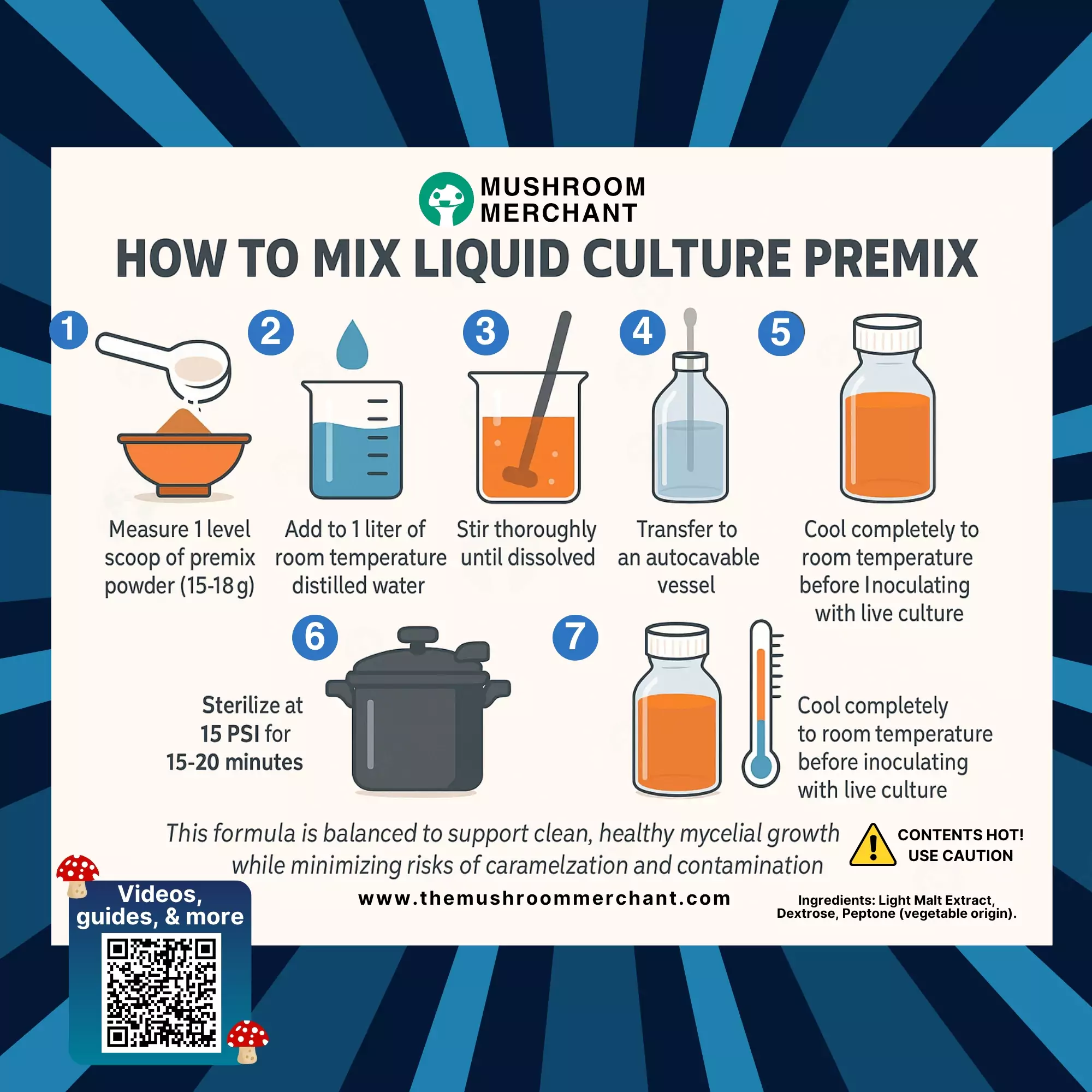 MUSHROOM MERCHANT

HOW TO MIX LIQUID CULTURE PREMIX

1
Measure 1 level scoop of premix powder (15-18 g)

2
Add to 1 liter of room temperature distilled water

3
Stir thoroughly until dissolved

4
Transfer to an autocavable vessel

5
Cool completely to room temperature before Inoculating with live culture

6
Sterilize at 15 PSI for 15-20 minutes

7
Cool completely to room temperature before inoculating with live culture

This formula is balanced to support clean, healthy mycelial growth while minimizing risks of caramelzation and contamination

CONTENTS HOT! USE CAUTION

www.themushroommerchant.com

Ingredients: Light Malt Extract, Dextrose, Peptone (vegetable origin).

Videos, guides, & more